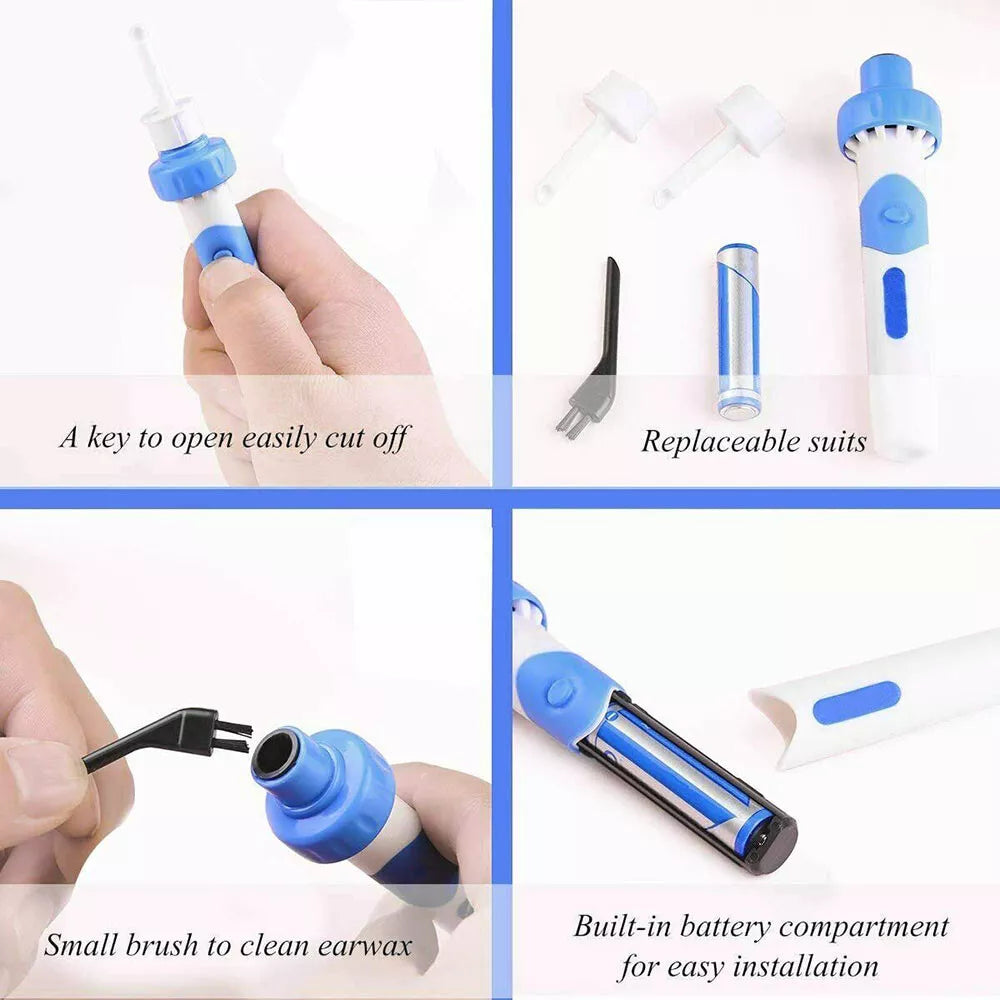 A key to open easily cut off

Replaceable suits

Small brush to clean earwax

Built-in battery compartment for easy installation